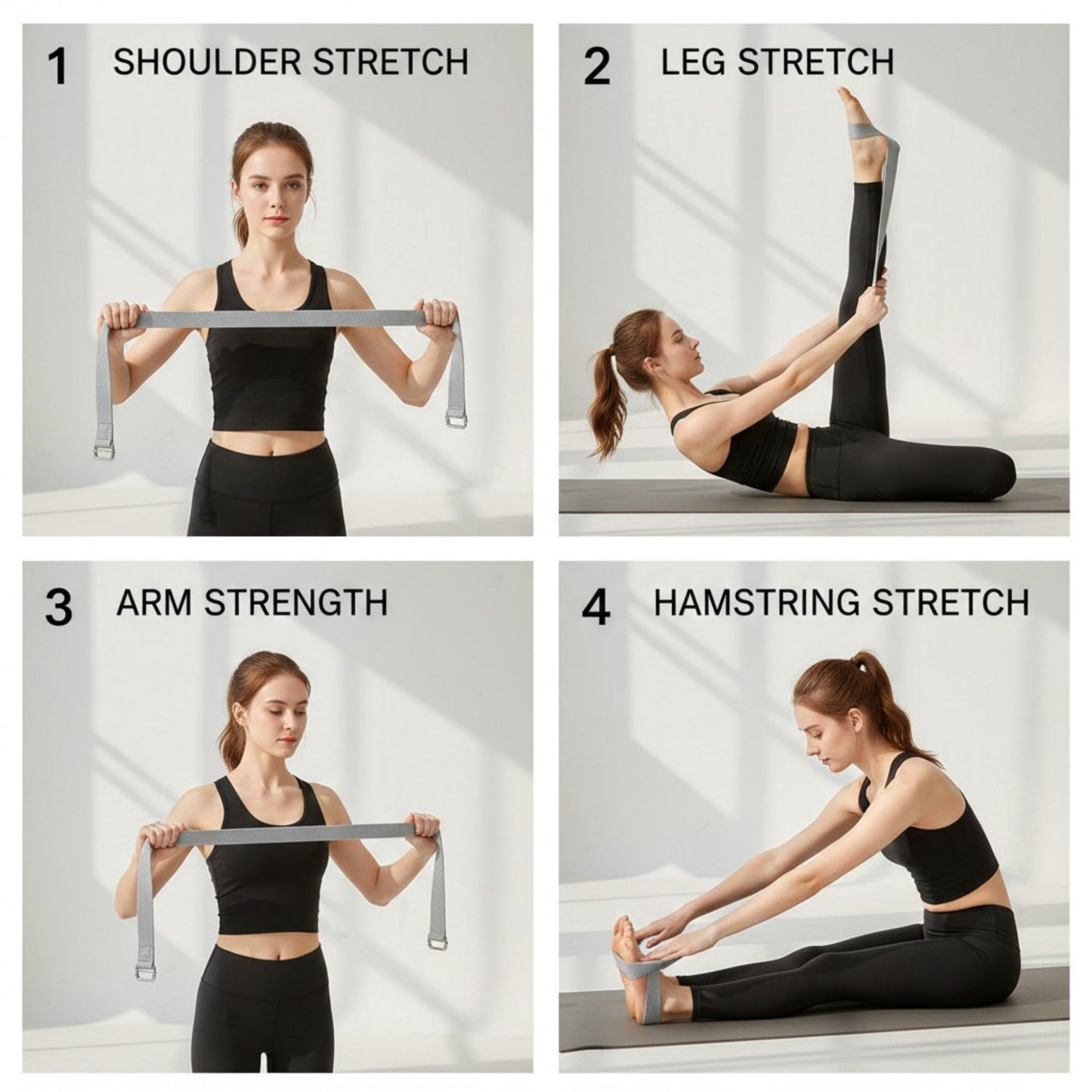 1 SHOULDER STRETCH

2 LEG STRETCH

3 ARM STRENGTH

4 HAMSTRING STRETCH