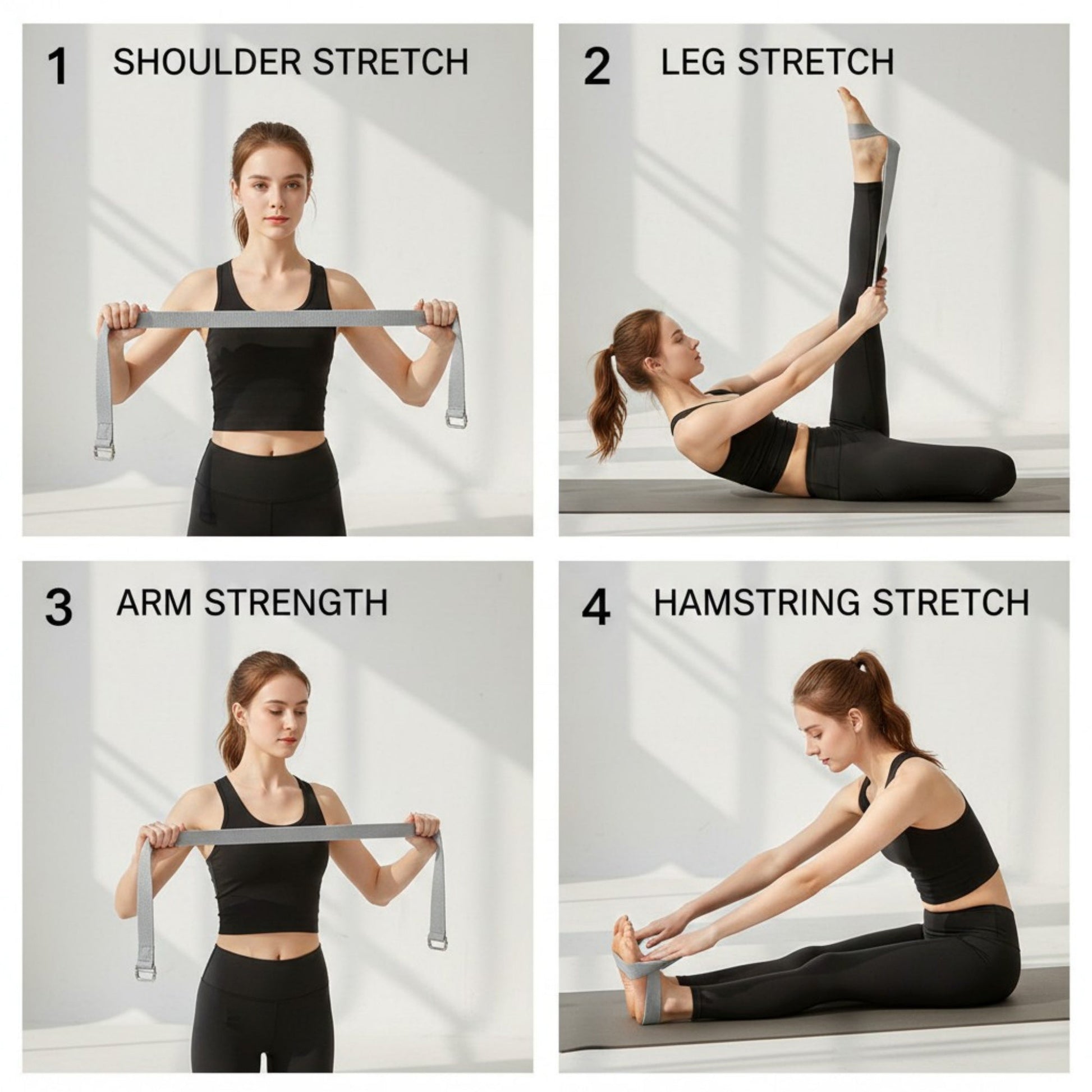 1 SHOULDER STRETCH

2 LEG STRETCH

3 ARM STRENGTH

4 HAMSTRING STRETCH