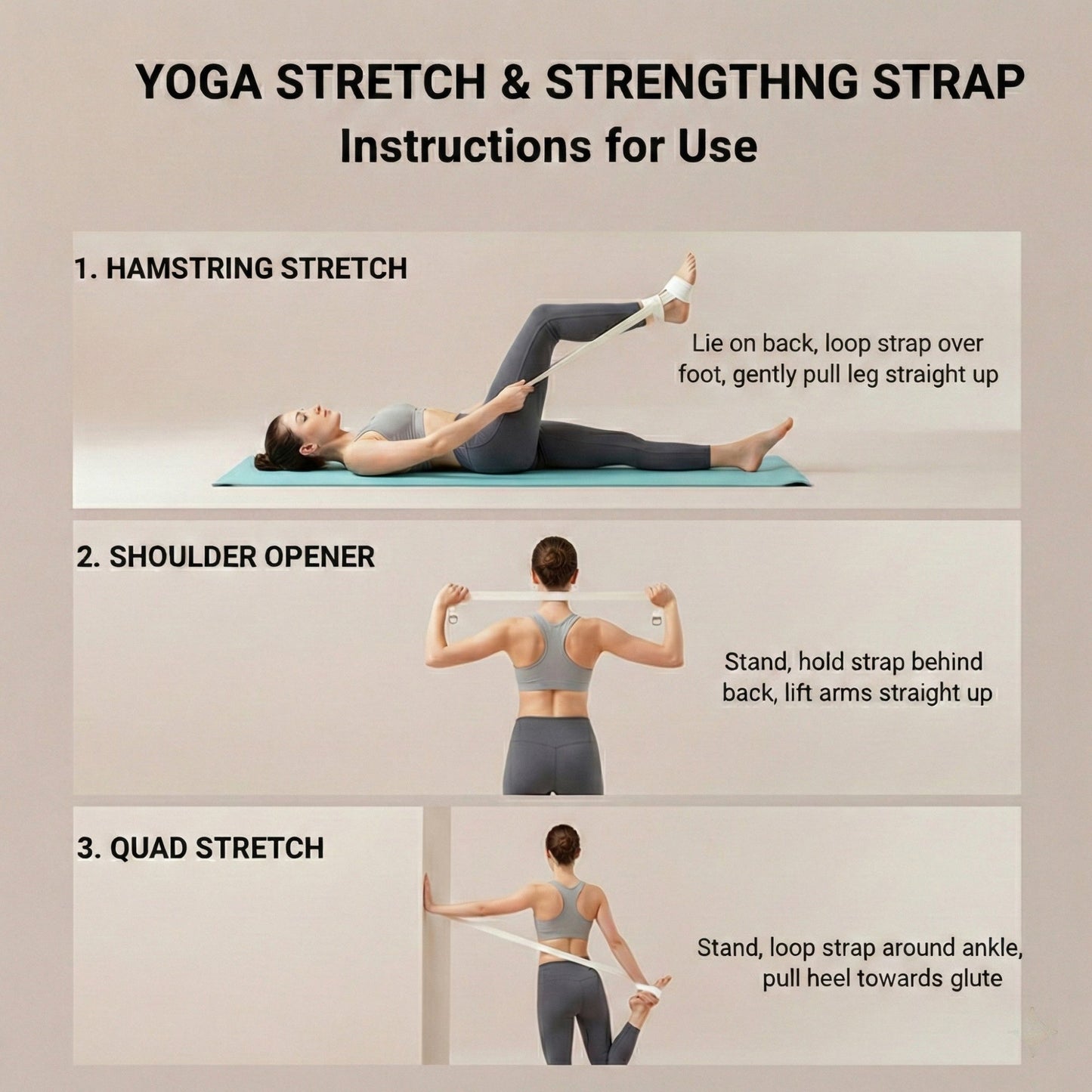 YOGA STRETCH & STRENGTHNG STRAP
Instructions for Use

1. HAMSTRING STRETCH

Lie on back, loop strap over foot, gently pull leg straight up

2. SHOULDER OPENER

Stand, hold strap behind back, lift arms straight up

3. QUAD STRETCH

Stand, loop strap around ankle, pull heel towards glute